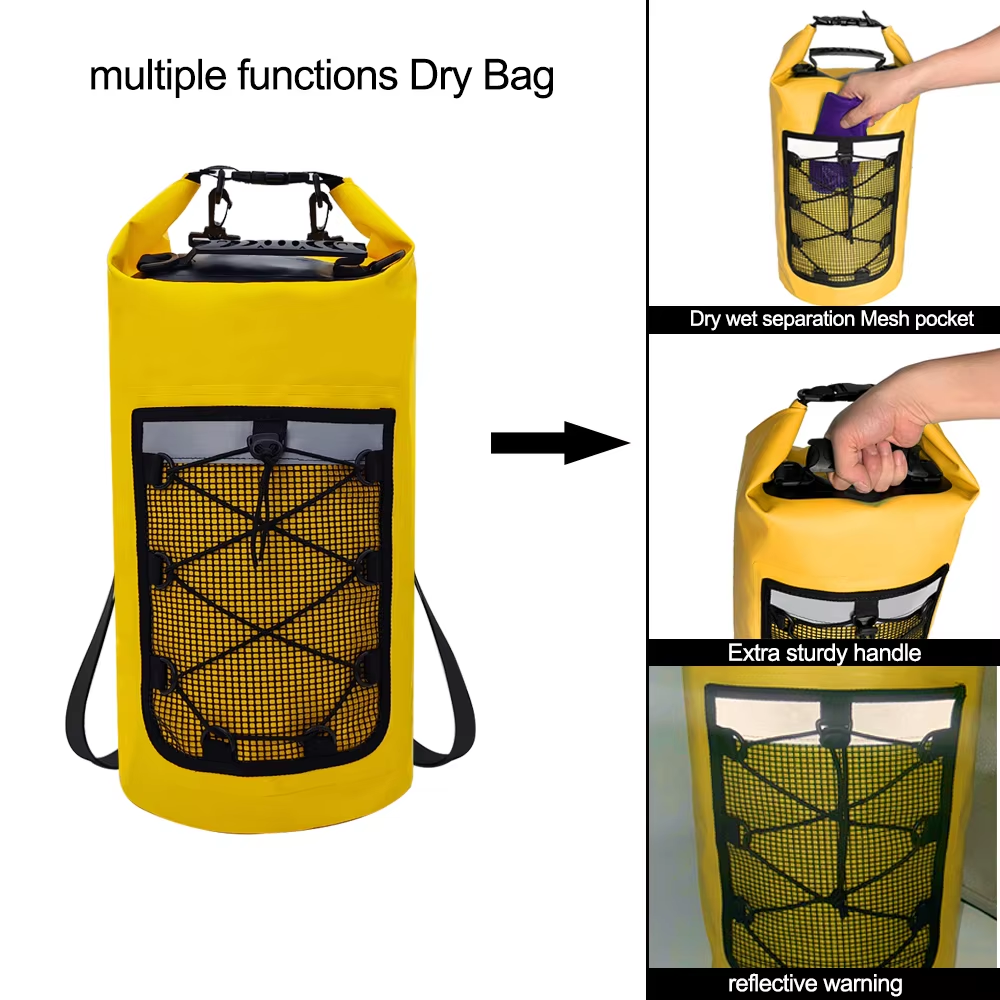 multiple functions Dry Bag

Dry wet separation Mesh pocket

Extra sturdy handle

reflective warning